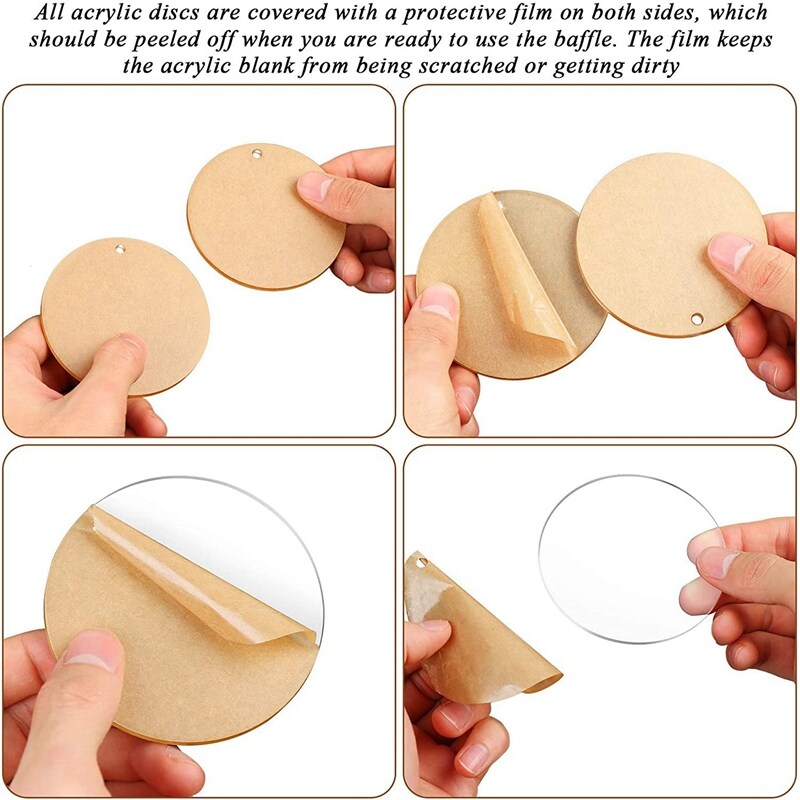 All acrylic discs are covered with a protective film on both sides, which should be peeled off when you are ready to use the baffle. The film keeps the acrylic blank from being scratched or getting dirty